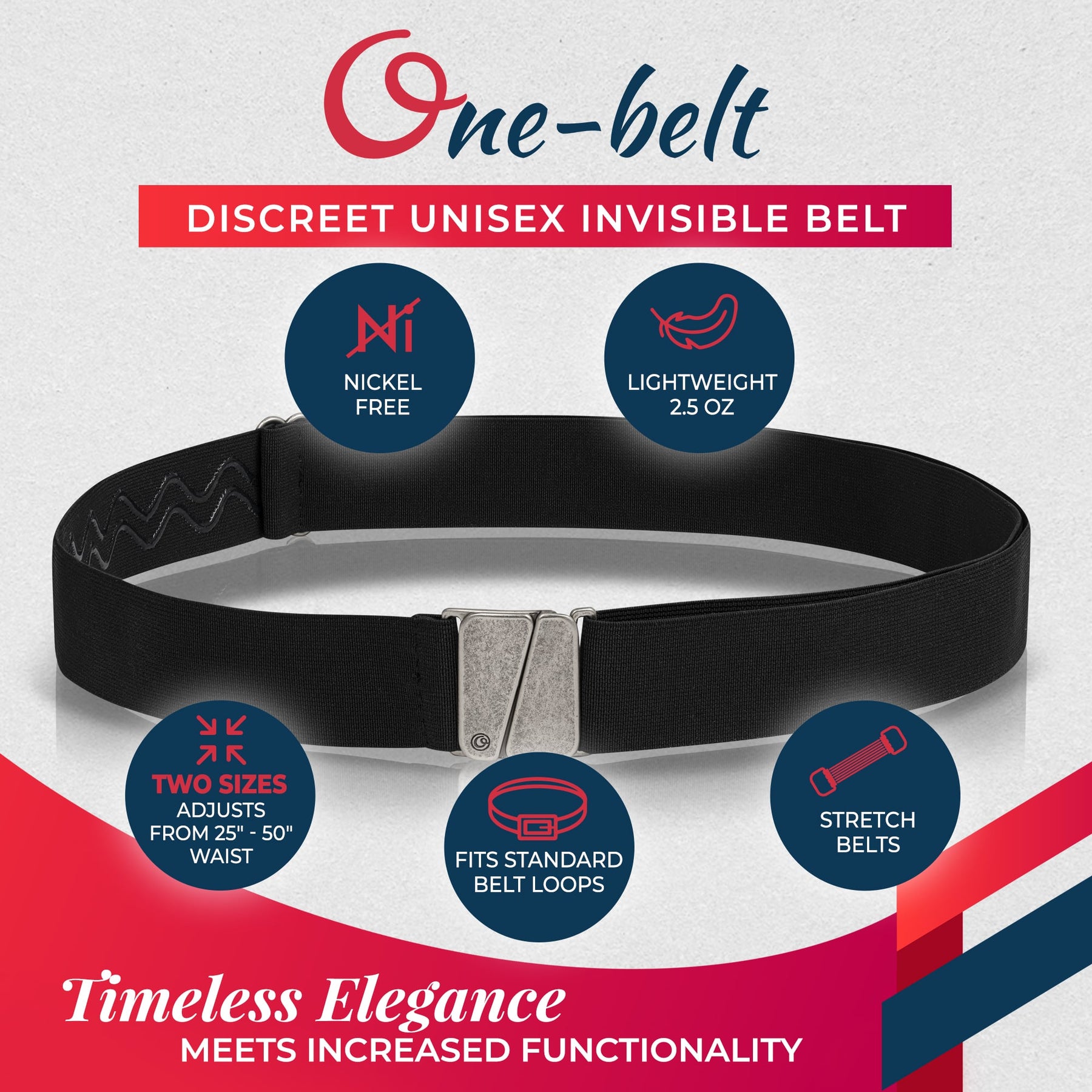 One-belt

DISCREET UNISEX INVISIBLE BELT

Ni

NICKEL FREE

LIGHTWEIGHT 2.5 OZ

TWO SIZES
ADJUSTS FROM 25" - 50" WAIST

FITS STANDARD BELT LOOPS

STRETCH BELTS

Timeless Elegance
MEETS INCREASED FUNCTIONALITY