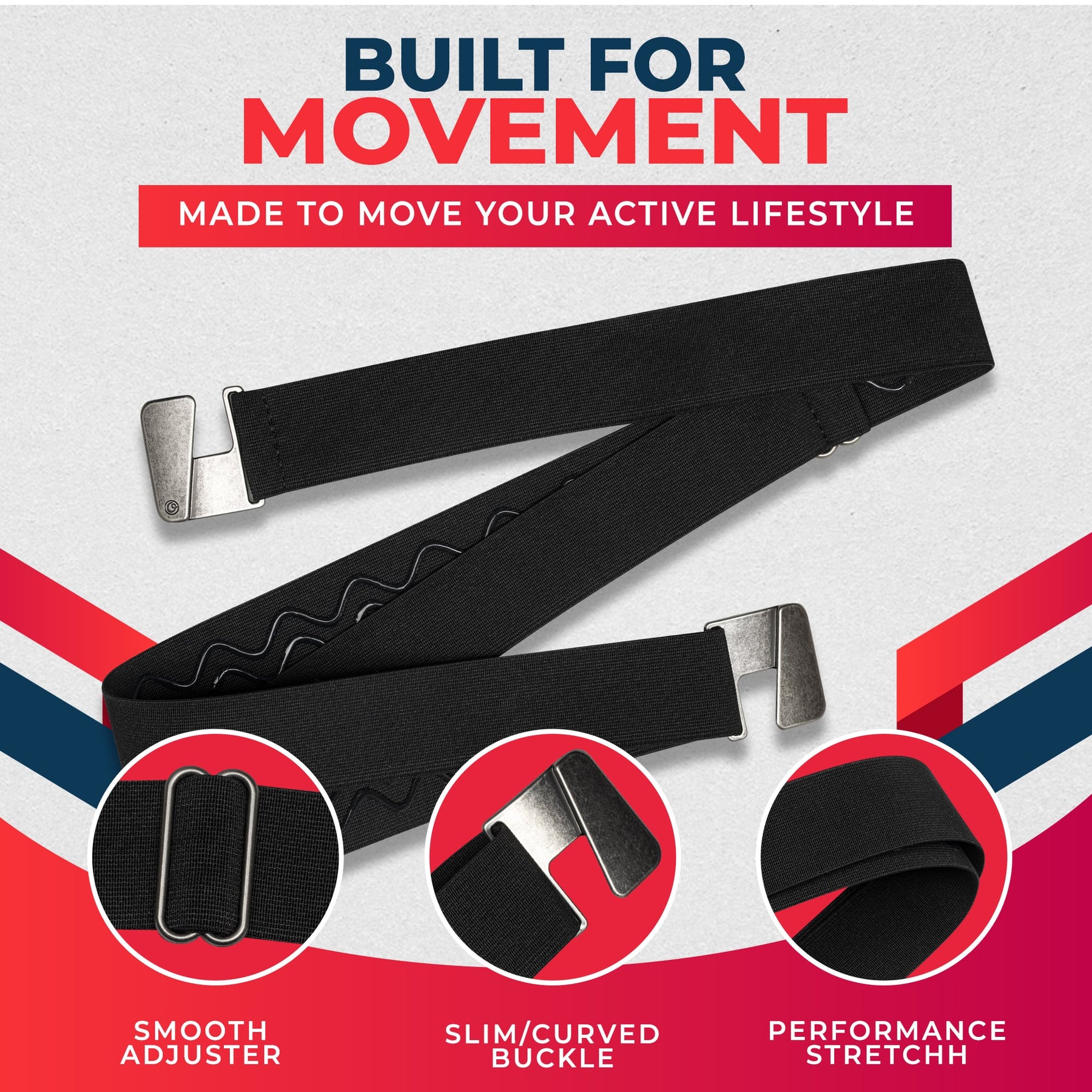 BUILT FOR
MOVEMENT

MADE TO MOVE YOUR ACTIVE LIFESTYLE

SMOOTH
ADJUSTER

SLIM/CURVED
BUCKLE

PERFORMANCE
STRETCHH